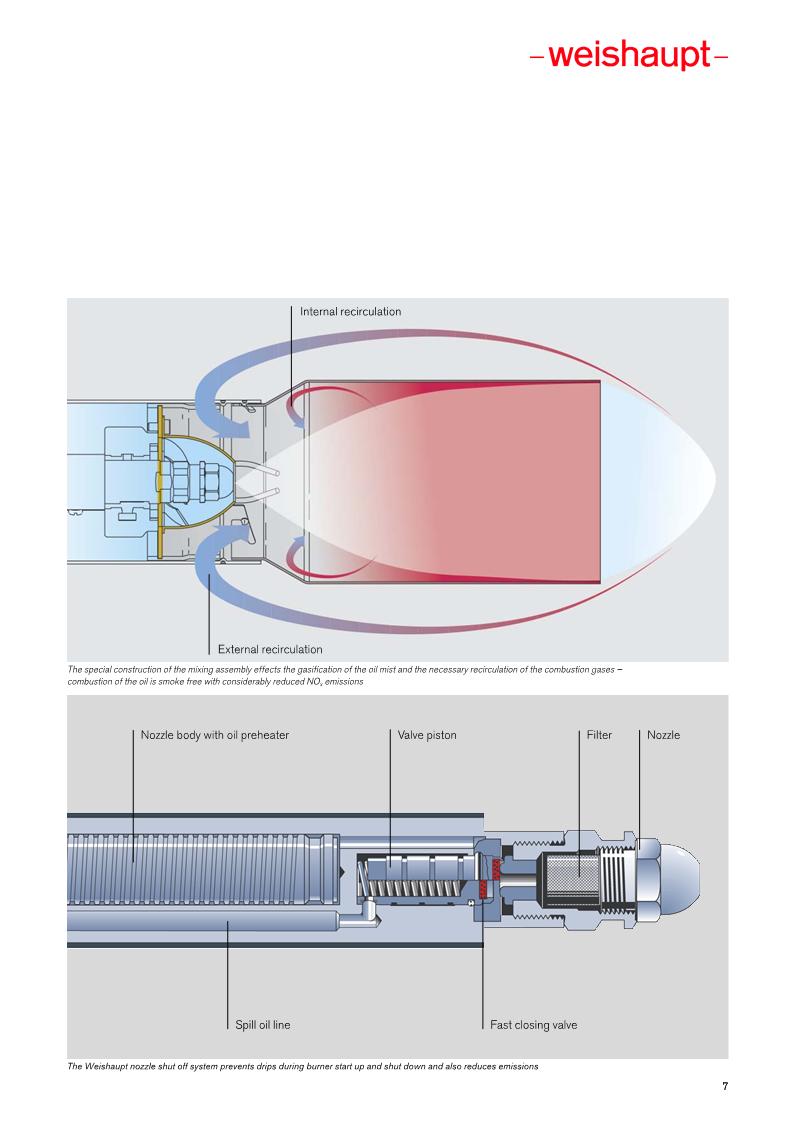 –weishaupt–

Internal recirculation

External recirculation

The special construction of the mixing assembly effects the gasification of the oil mist and the necessary recirculation of the combustion gases – combustion of the oil is smoke free with considerably reduced $NO_x$ emissions

Nozzle body with oil preheater

Valve piston

Filter

Nozzle

Spill oil line

Fast closing valve

The Weishaupt nozzle shut off system prevents drips during burner start up and shut down and also reduces emissions

7